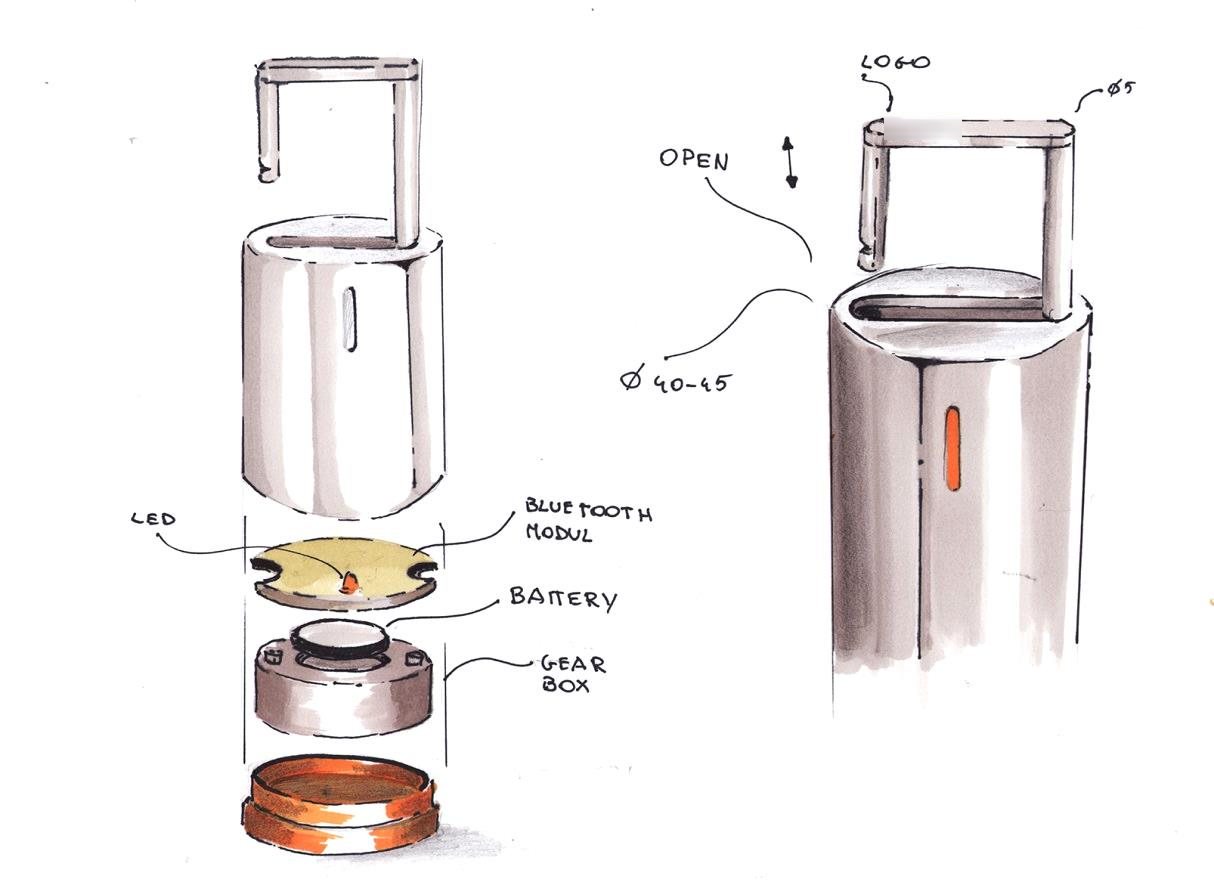 LOGO

Ø5

OPEN

Ø 40-45

LED

BLUETOOTH
MODUL

BATTERY

GEAR
BOX